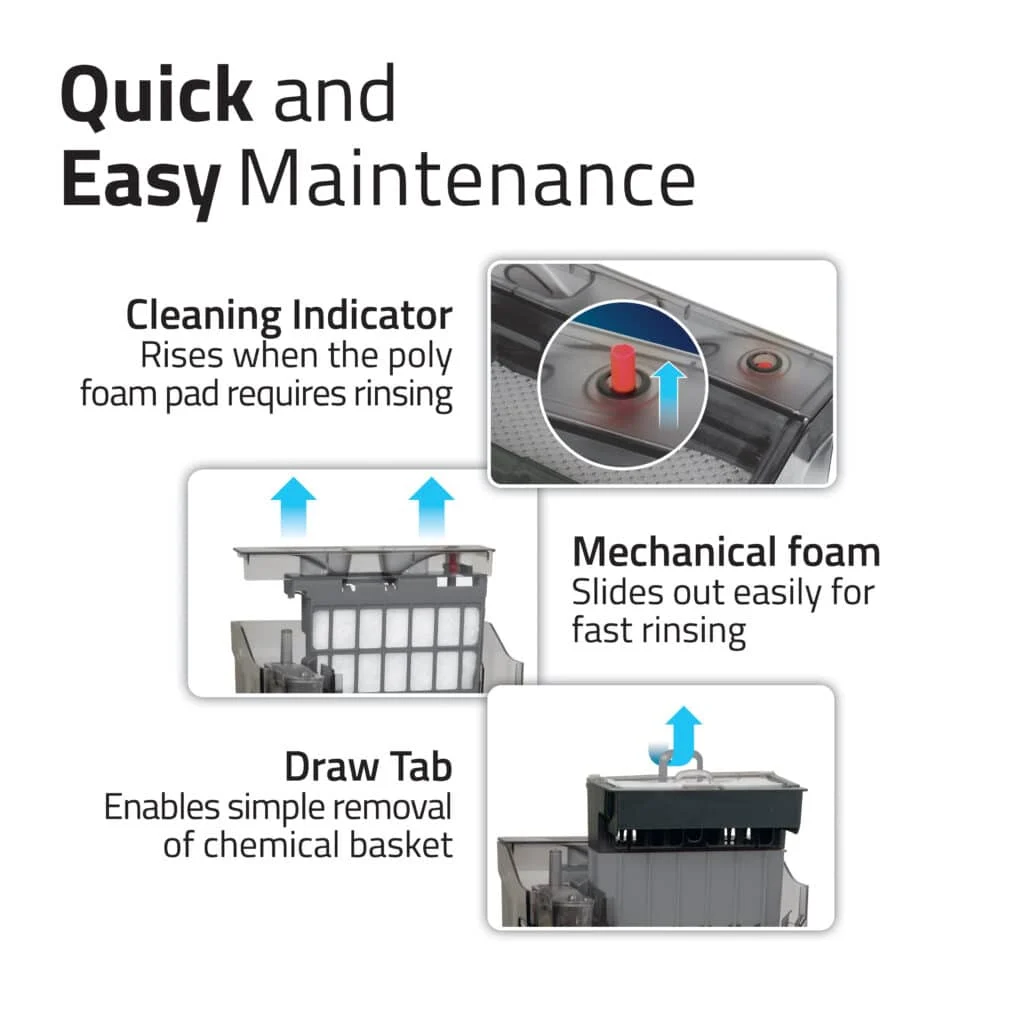 Quick and Easy Maintenance

Cleaning Indicator
Rises when the poly foam pad requires rinsing

Mechanical foam
Slides out easily for fast rinsing

Draw Tab
Enables simple removal of chemical basket