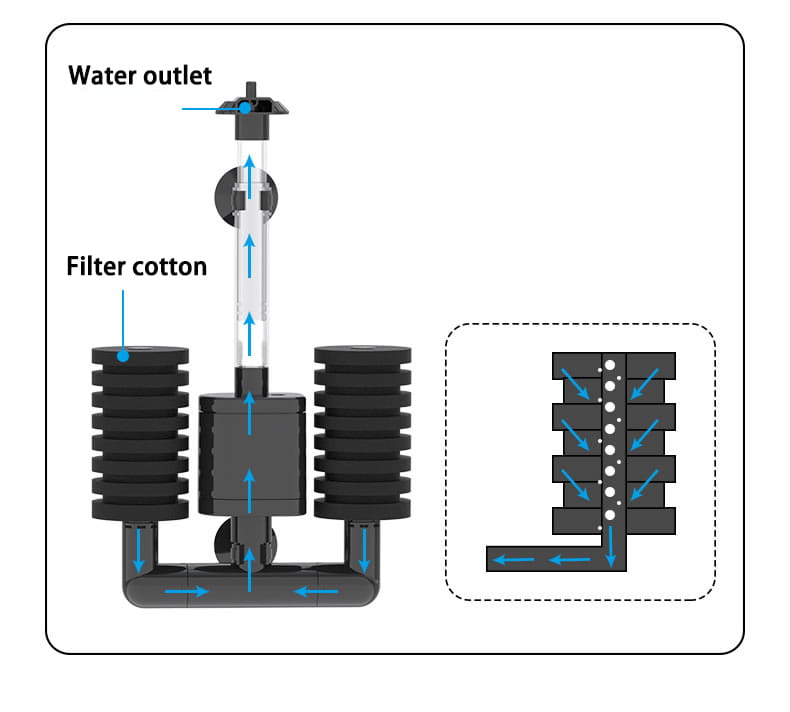 Water outlet

Filter cotton